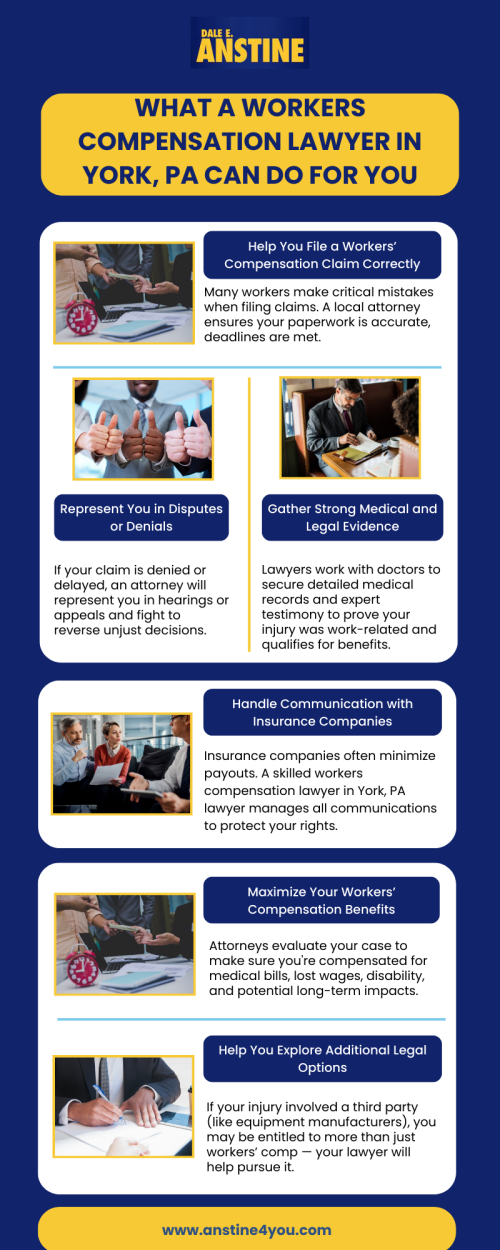 DALE E. ANSTINE

WHAT A WORKERS COMPENSATION LAWYER IN YORK, PA CAN DO FOR YOU

Help You File a Workers' Compensation Claim Correctly

Many workers make critical mistakes when filing claims. A local attorney ensures your paperwork is accurate, deadlines are met.

Represent You in Disputes or Denials

If your claim is denied or delayed, an attorney will represent you in hearings or appeals and fight to reverse unjust decisions.

Gather Strong Medical and Legal Evidence

Lawyers work with doctors to secure detailed medical records and expert testimony to prove your injury was work-related and qualifies for benefits.

Handle Communication with Insurance Companies

Insurance companies often minimize payouts. A skilled workers compensation lawyer in York, PA lawyer manages all communications to protect your rights.

Maximize Your Workers' Compensation Benefits

Attorneys evaluate your case to make sure you're compensated for medical bills, lost wages, disability, and potential long-term impacts.

Help You Explore Additional Legal Options

If your injury involved a third party (like equipment manufacturers), you may be entitled to more than just workers' comp — your lawyer will help pursue it.

www.anstine4you.com